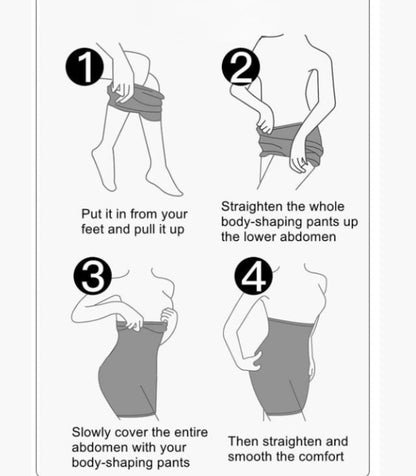 1

Put it in from your feet and pull it up

2

Straighten the whole body-shaping pants up the lower abdomen

3

Slowly cover the entire abdomen with your body-shaping pants

4

Then straighten and smooth the comfort